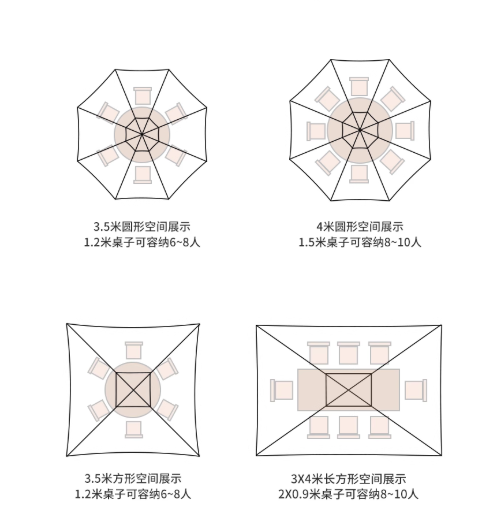 3.5米圆形空间展示
1.2米桌子可容纳6~8人

4米圆形空间展示
1.5米桌子可容纳8~10人

3.5米方形空间展示
1.2米桌子可容纳6~8人

3X4米长方形空间展示
2X0.9米桌子可容纳8~10人